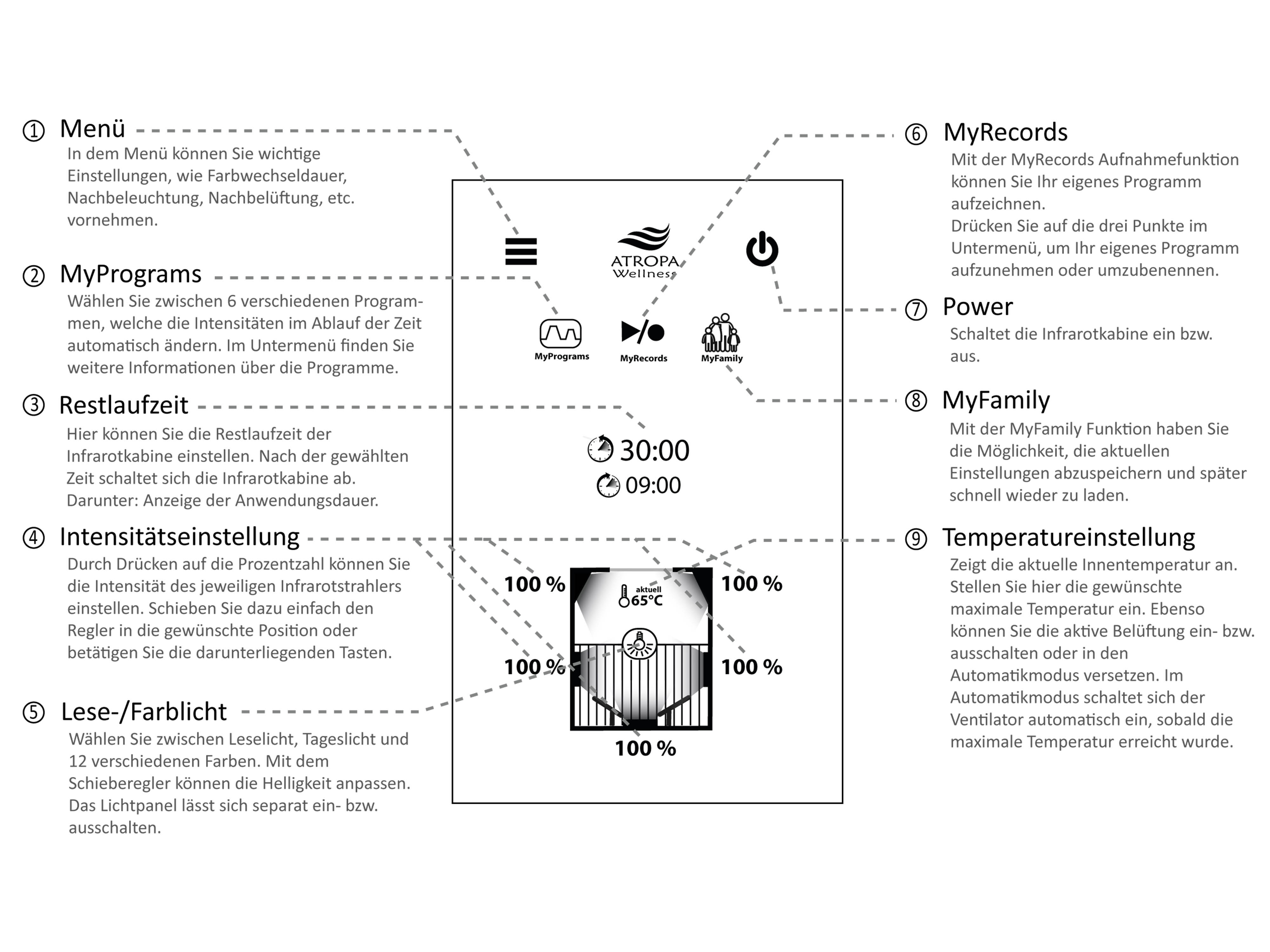 ① Menü
In dem Menü können Sie wichtige Einstellungen, wie Farbwechseldauer, Nachbeleuchtung, Nachbelüftung, etc. vornehmen.

② MyPrograms
Wählen Sie zwischen 6 verschiedenen Programmen, welche die Intensitäten im Ablauf der Zeit automatisch ändern. Im Untermenü finden Sie weitere Informationen über die Programme.

③ Restlaufzeit
Hier können Sie die Restlaufzeit der Infrarotkabine einstellen. Nach der gewählten Zeit schaltet sich die Infrarotkabine ab. Darunter: Anzeige der Anwendungsdauer.

④ Intensitätseinstellung
Durch Drücken auf die Prozentzahl können Sie die Intensität des jeweiligen Infrarotstrahlers einstellen. Schieben Sie dazu einfach den Regler in die gewünschte Position oder betätigen Sie die darunterliegenden Tasten.

⑤ Lese-/Farblicht
Wählen Sie zwischen Leselicht, Tageslicht und 12 verschiedenen Farben. Mit dem Schieberegler können die Helligkeit anpassen. Das Lichtpanel lässt sich separat ein- bzw. ausschalten.

ATROPA Wellness

MyPrograms
MyRecords
MyFamily

30:00
09:00

100 %
100 %
aktuell
65°C
100 %
100 %
100 %

⑥ MyRecords
Mit der MyRecords Aufnahmefunktion können Sie Ihr eigenes Programm aufzeichnen.
Drücken Sie auf die drei Punkte im Untermenü, um Ihr eigenes Programm aufzunehmen oder umzubenennen.

⑦ Power
Schaltet die Infrarotkabine ein bzw. aus.

⑧ MyFamily
Mit der MyFamily Funktion haben Sie die Möglichkeit, die aktuellen Einstellungen abzuspeichern und später schnell wieder zu laden.

⑨ Temperatureinstellung
Zeigt die aktuelle Innentemperatur an. Stellen Sie hier die gewünschte maximale Temperatur ein. Ebenso können Sie die aktive Belüftung ein- bzw. ausschalten oder in den Automatikmodus versetzen. Im Automatikmodus schaltet sich der Ventilator automatisch ein, sobald die maximale Temperatur erreicht wurde.